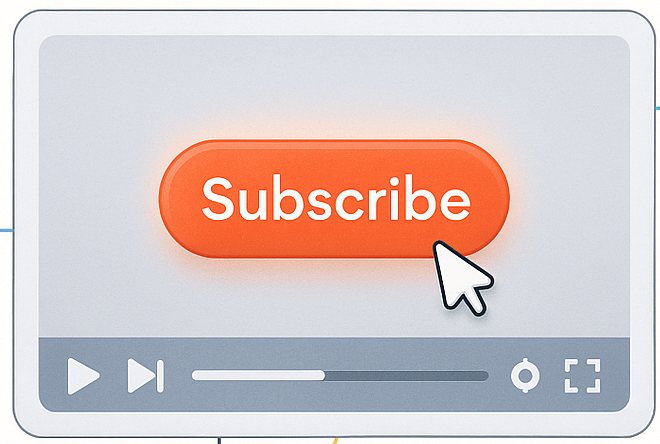 Subscribe